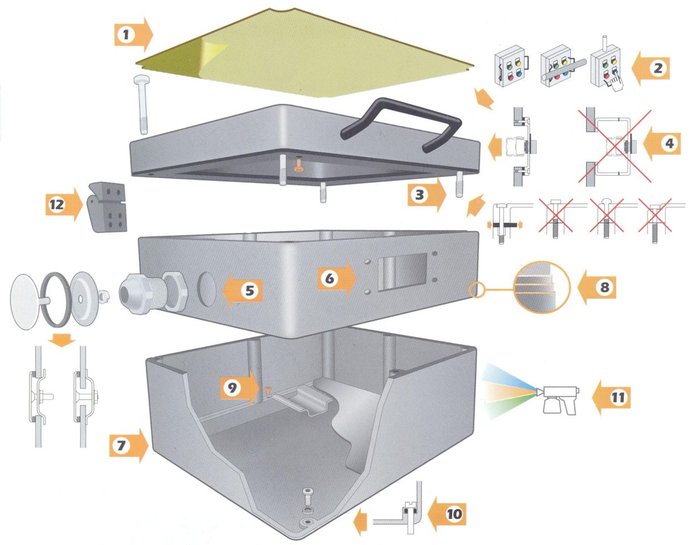 1
2
4
3
12
5
6
8
9
11
7
10